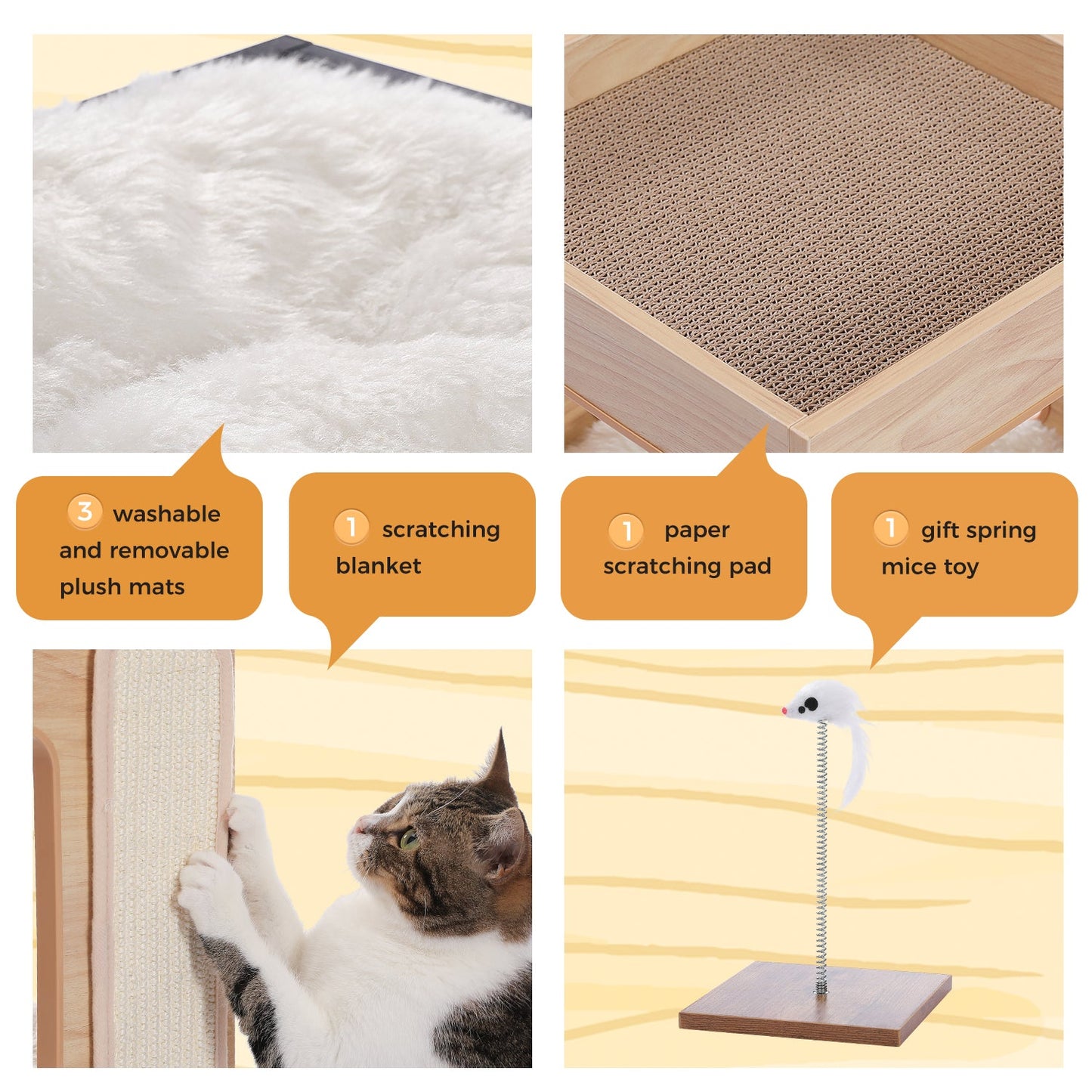 3 washable and removable plush mats

1 scratching blanket

1 paper scratching pad

1 gift spring mice toy